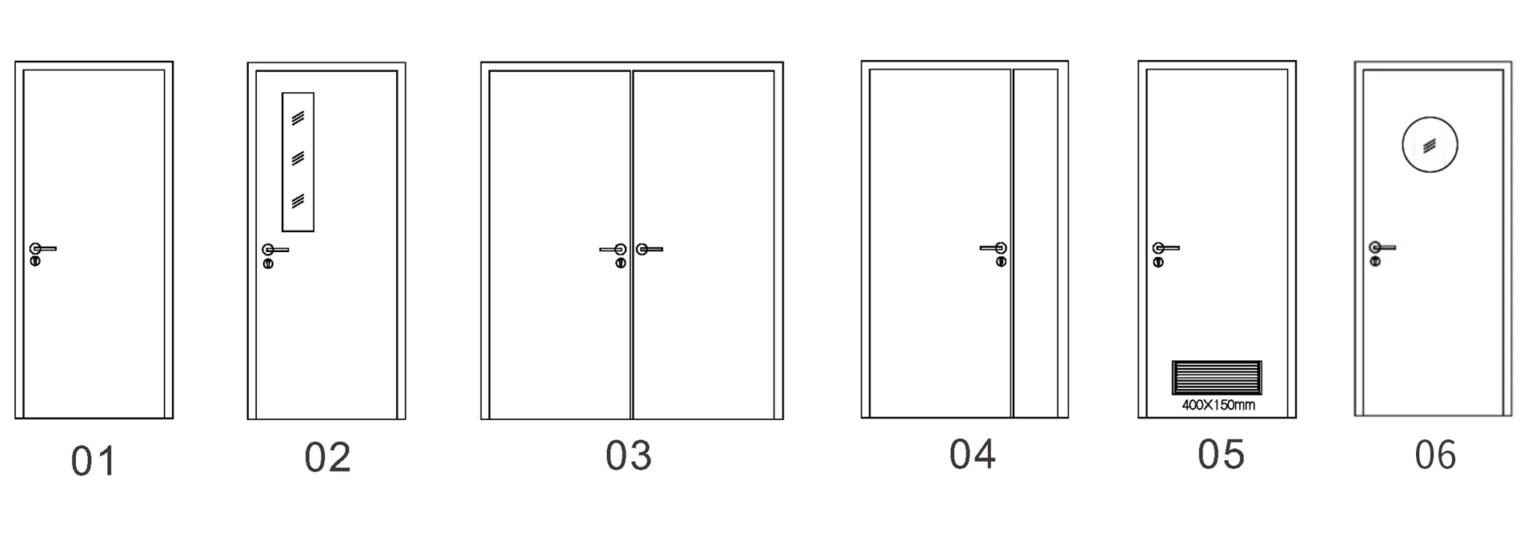 01
02
03
04
400X150mm
05
06